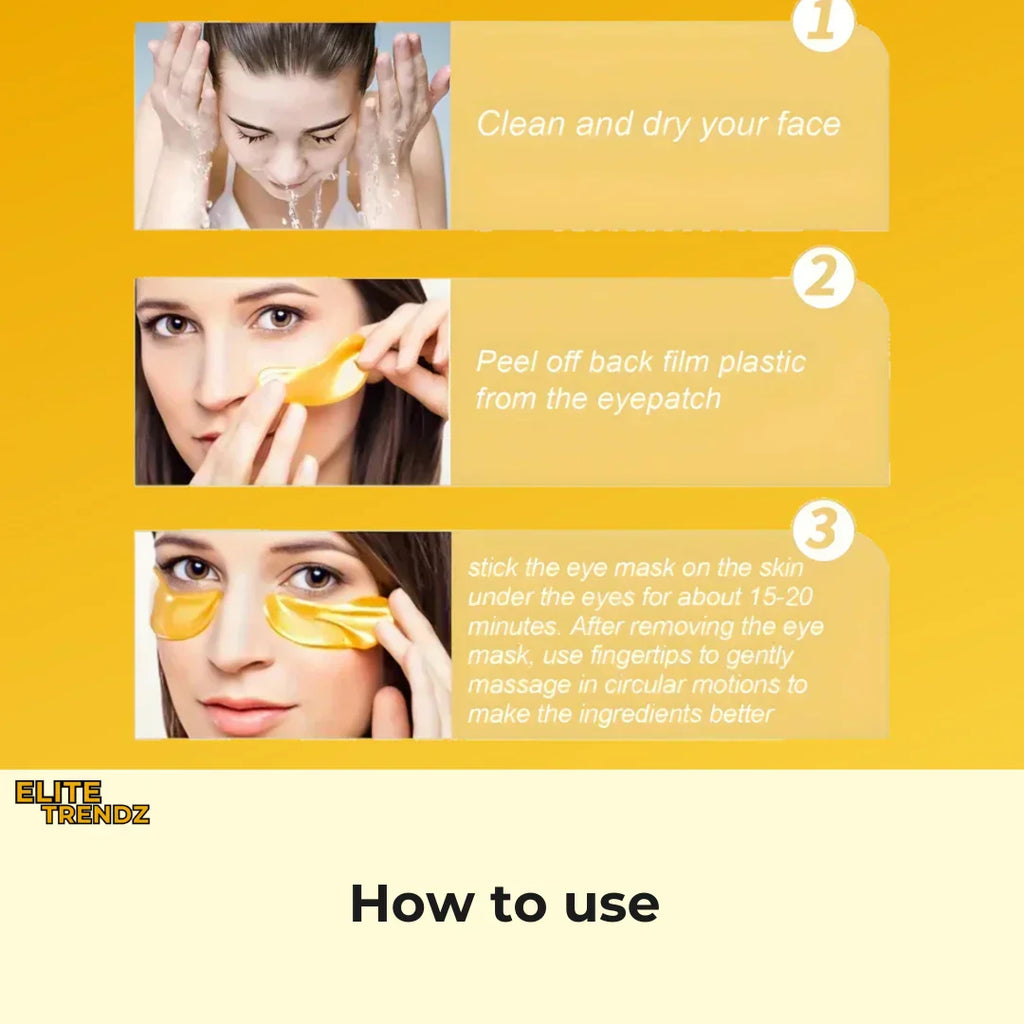 1
Clean and dry your face

2
Peel off back film plastic from the eyepatch

3
stick the eye mask on the skin under the eyes for about 15-20 minutes. After removing the eye mask, use fingertips to gently massage in circular motions to make the ingredients better

ELITE TRENDZ

How to use