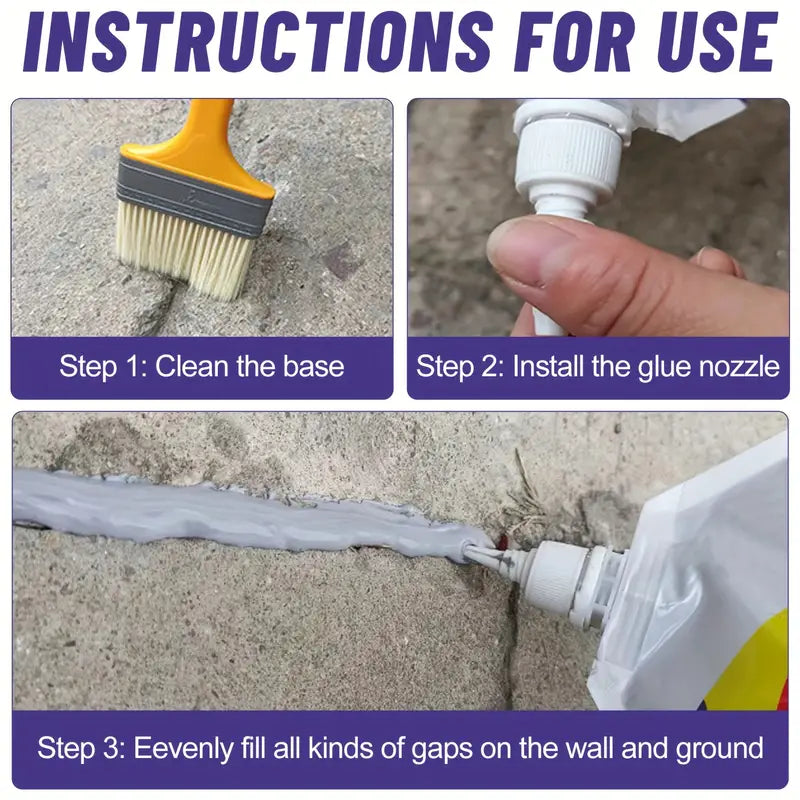 INSTRUCTIONS FOR USE

Step 1: Clean the base

Step 2: Install the glue nozzle

Step 3: Eevenly fill all kinds of gaps on the wall and ground