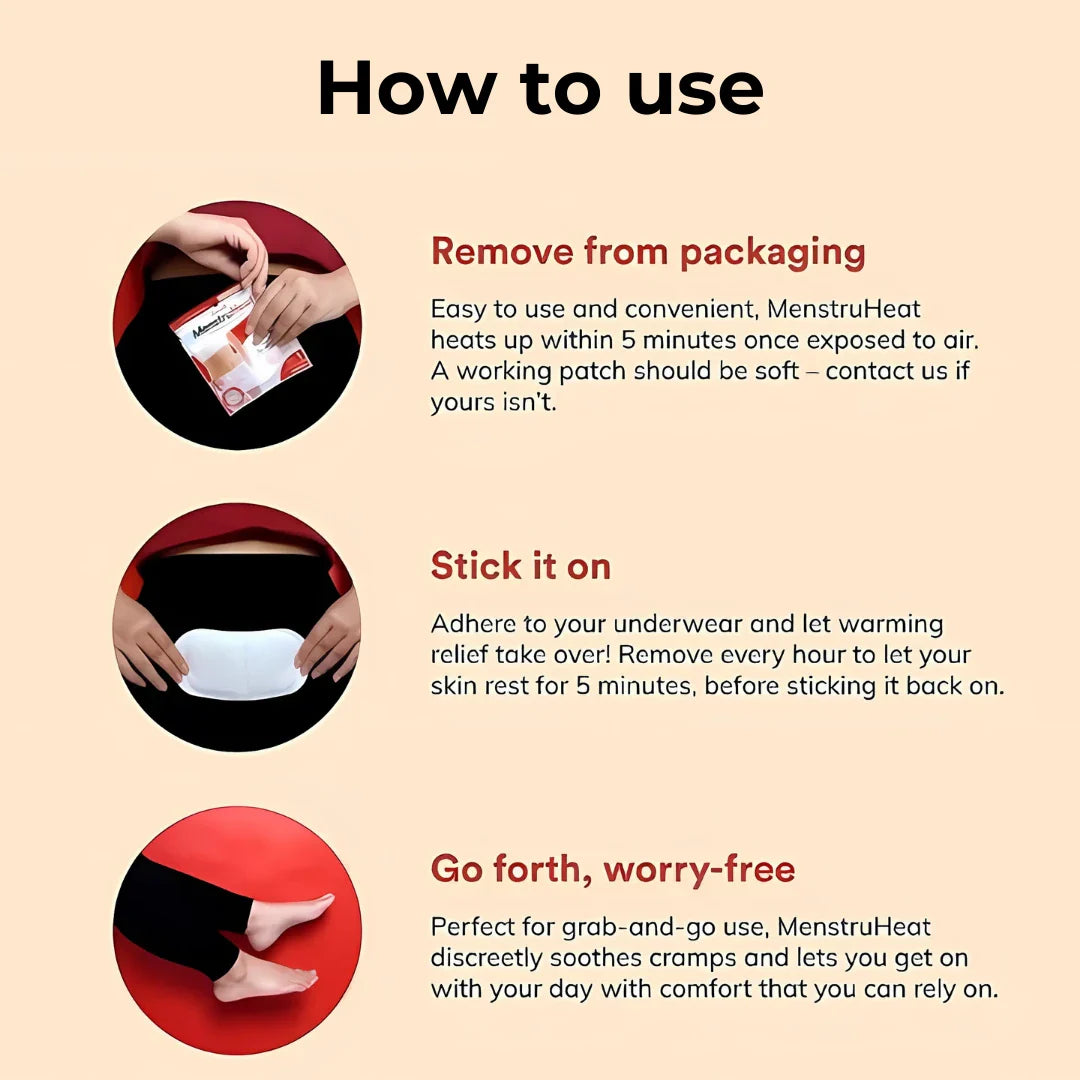 How to use

Remove from packaging

Easy to use and convenient, MenstruHeat heats up within 5 minutes once exposed to air. A working patch should be soft – contact us if yours isn't.

Stick it on

Adhere to your underwear and let warming relief take over! Remove every hour to let your skin rest for 5 minutes, before sticking it back on.

Go forth, worry-free

Perfect for grab-and-go use, MenstruHeat discreetly soothes cramps and lets you get on with your day with comfort that you can rely on.