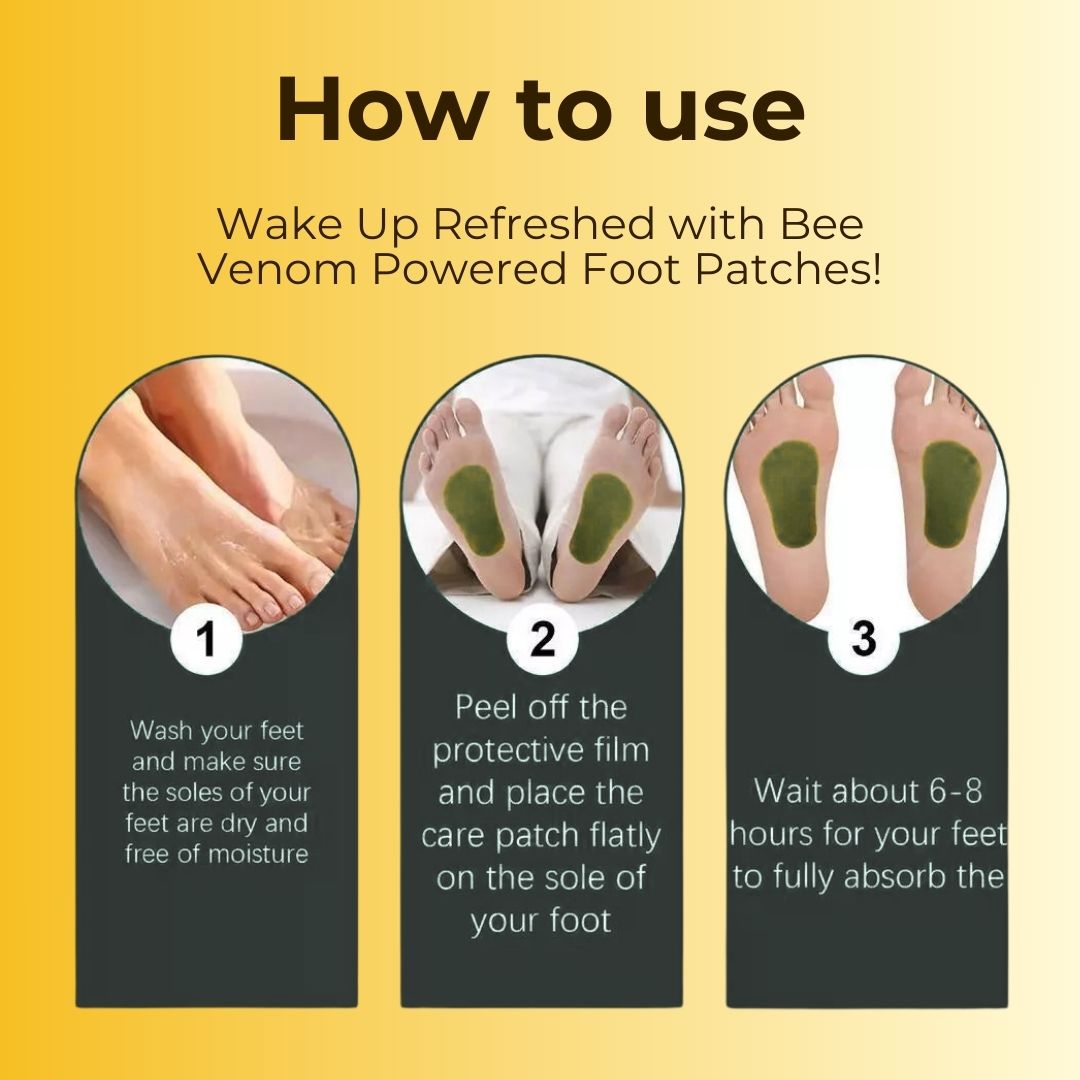 How to use

Wake Up Refreshed with Bee Venom Powered Foot Patches!

1

Wash your feet and make sure the soles of your feet are dry and free of moisture

2

Peel off the protective film and place the care patch flatly on the sole of your foot

3

Wait about 6-8 hours for your feet to fully absorb the