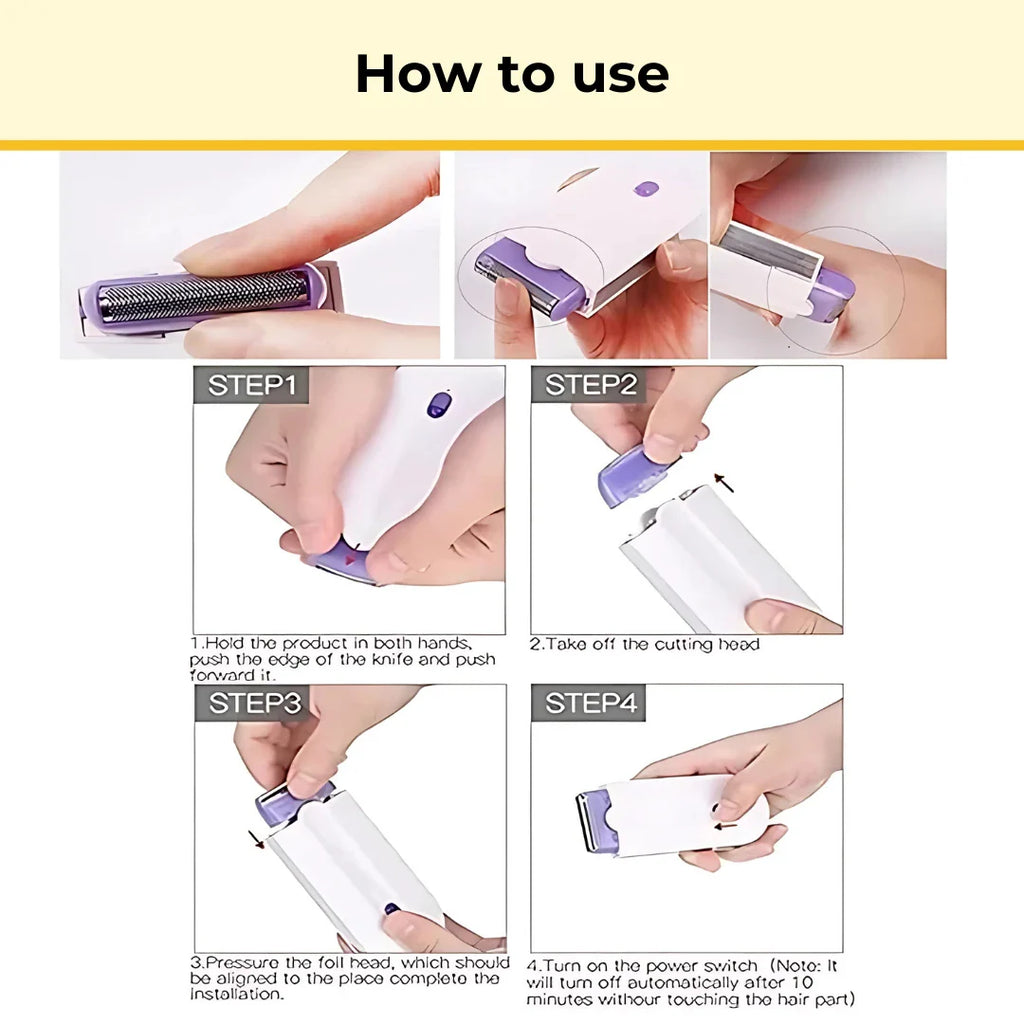 How to use

STEP1

1.Hold the product in both hands, push the edge of the knife and push forward it.

STEP2

2.Take off the cutting head

STEP3

3.Pressure the foil head, which should be aligned to the place complete the installation.

STEP4

4.Turn on the power switch (Note: It will turn off automatically after 10 minutes withour touching the hair part)