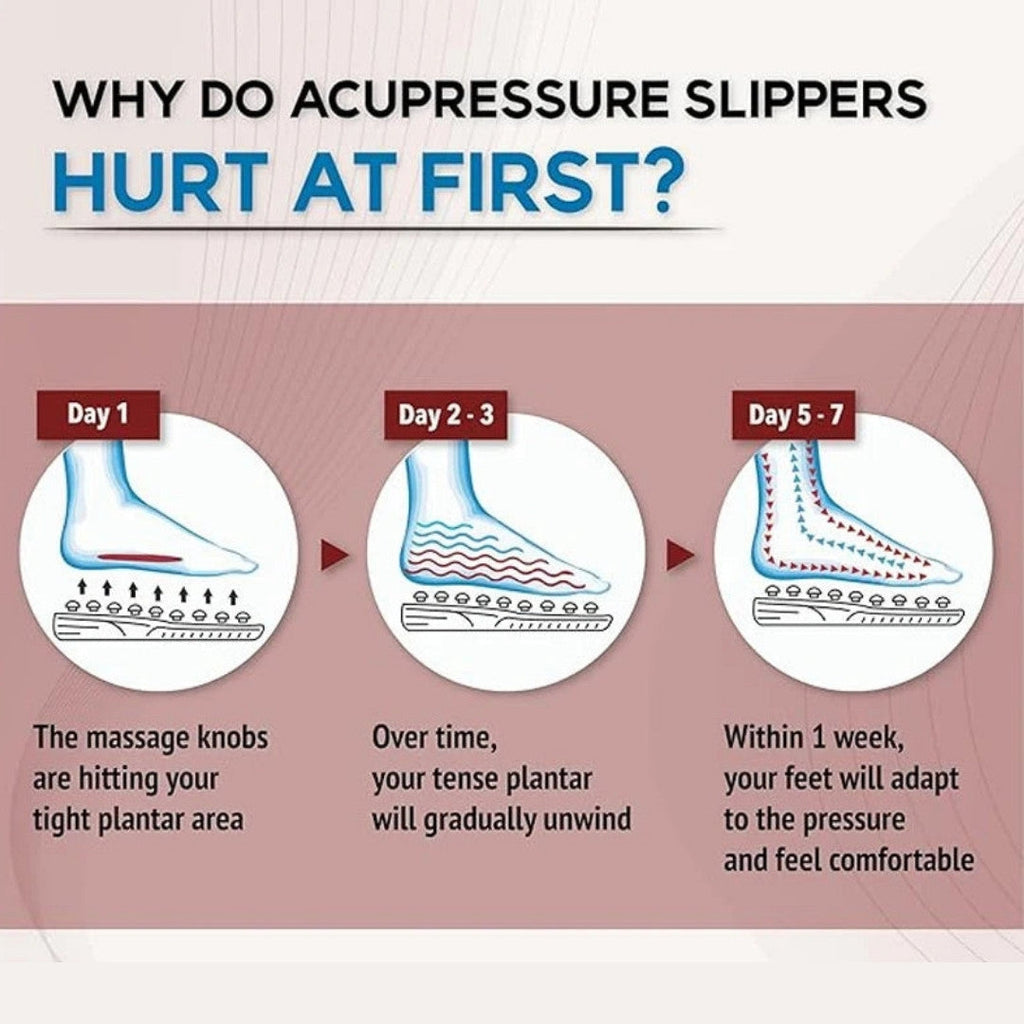 WHY DO ACUPRESSURE SLIPPERS
HURT AT FIRST?

Day 1

The massage knobs are hitting your tight plantar area

Day 2 - 3

Over time, your tense plantar will gradually unwind

Day 5 - 7

Within 1 week, your feet will adapt to the pressure and feel comfortable