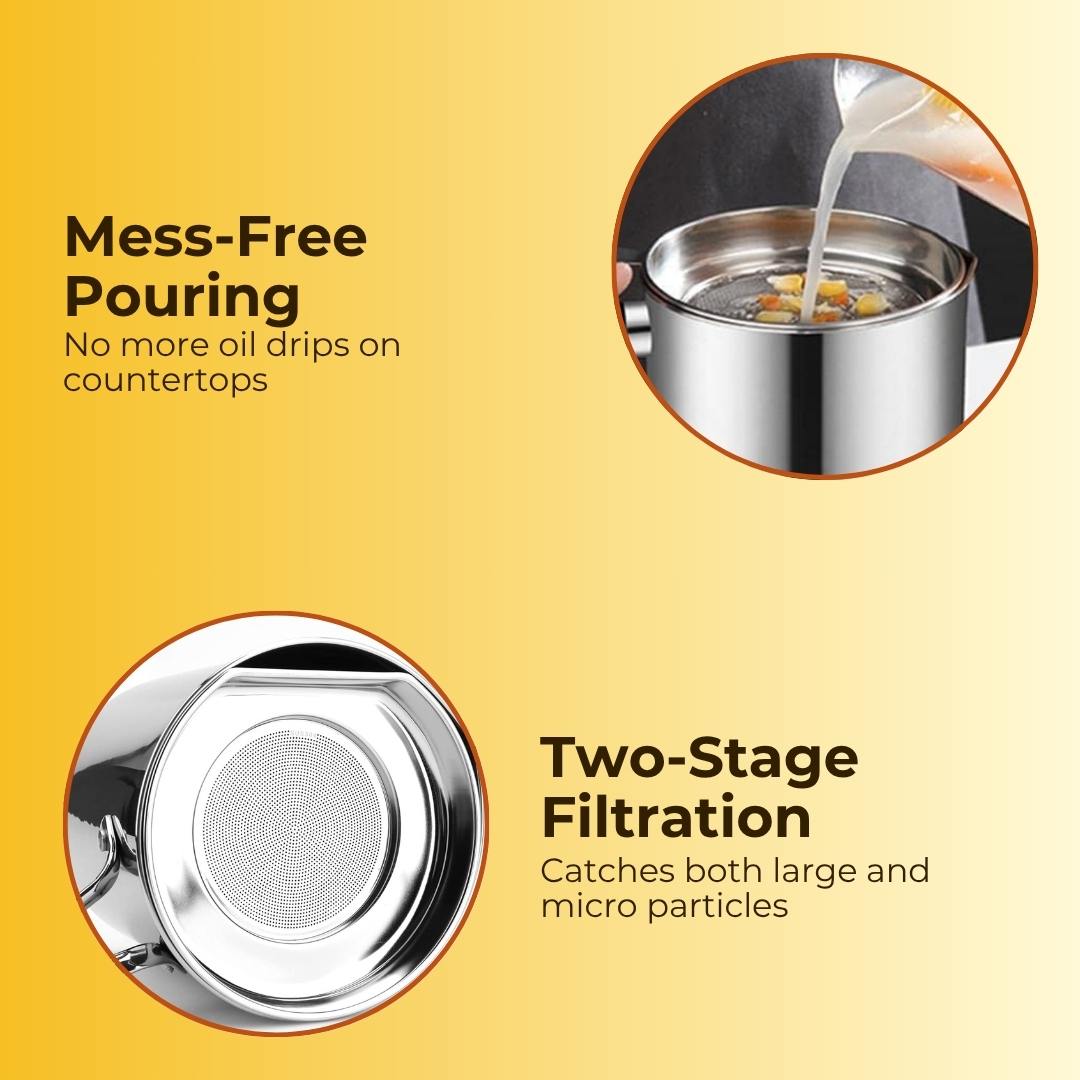 Mess-Free Pouring
No more oil drips on countertops

Two-Stage Filtration
Catches both large and micro particles