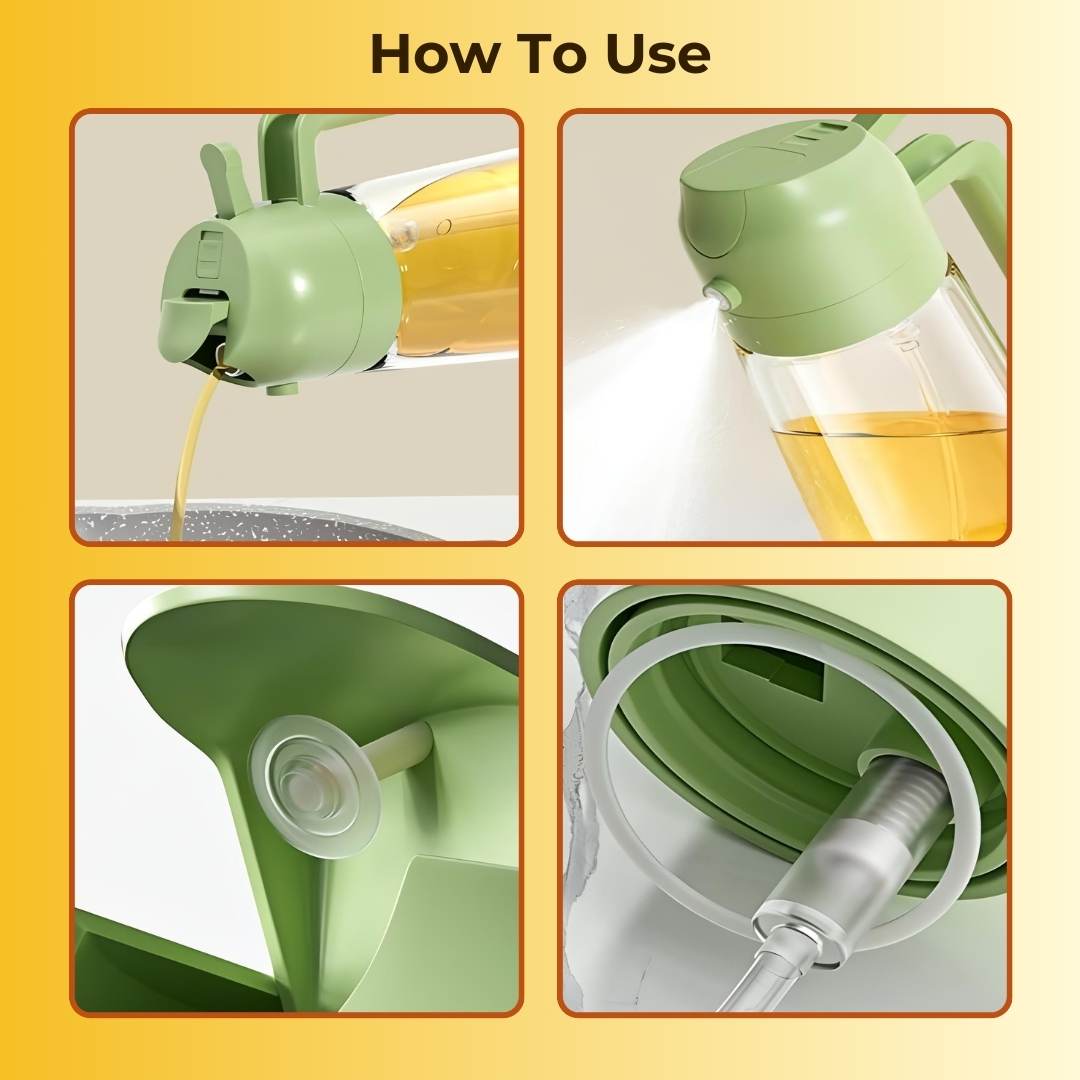 How To Use