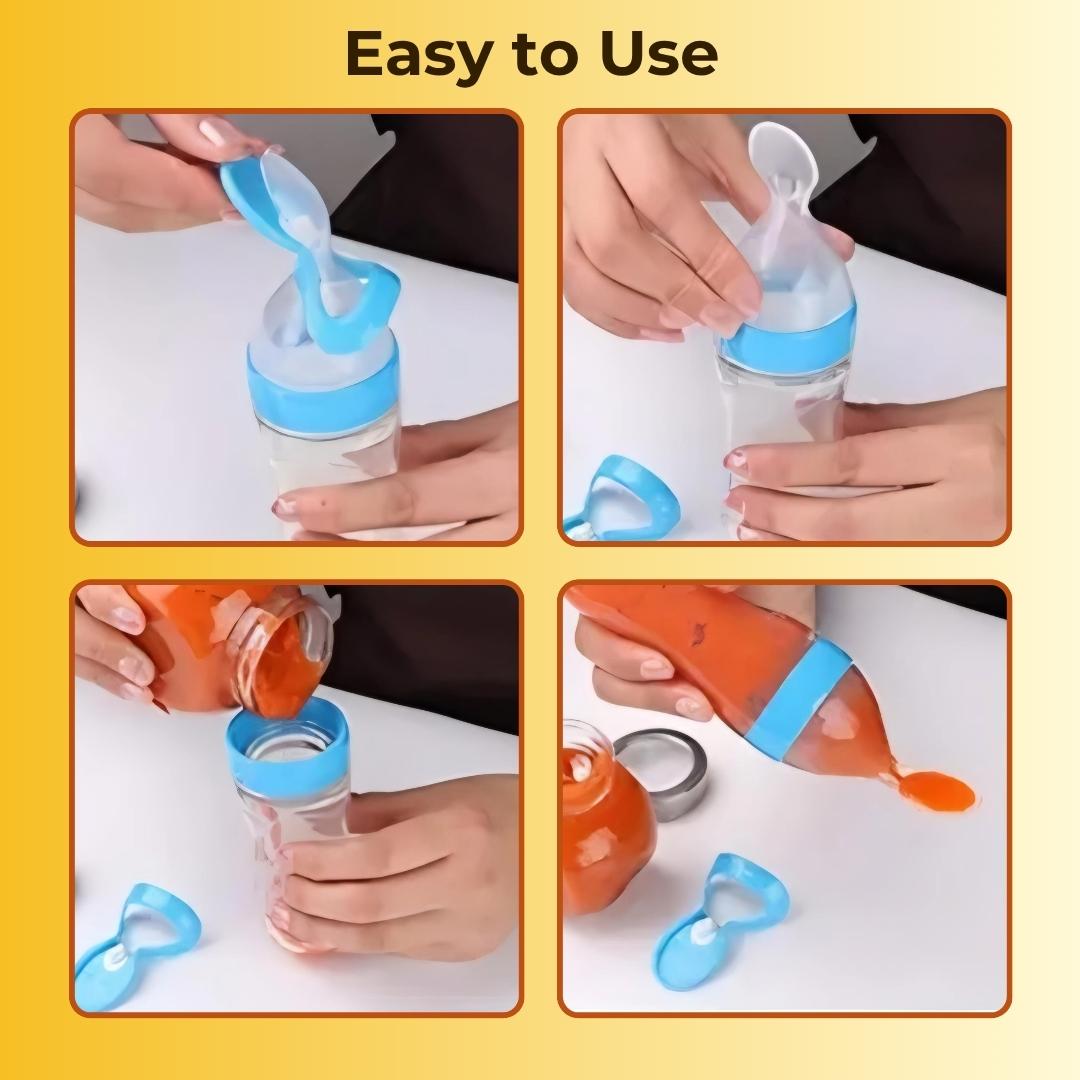 Easy to Use