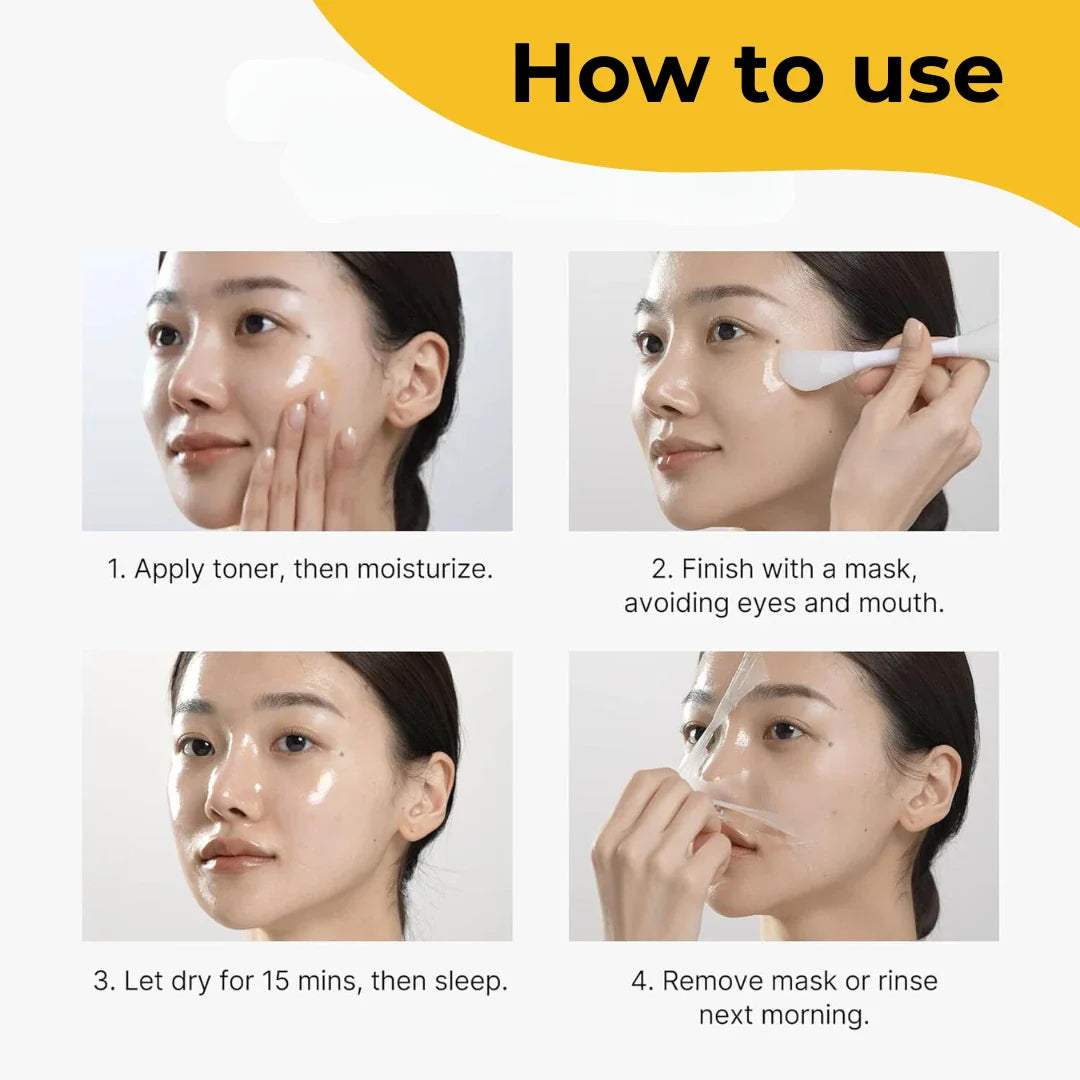 How to use

1. Apply toner, then moisturize.

2. Finish with a mask, avoiding eyes and mouth.

3. Let dry for 15 mins, then sleep.

4. Remove mask or rinse next morning.