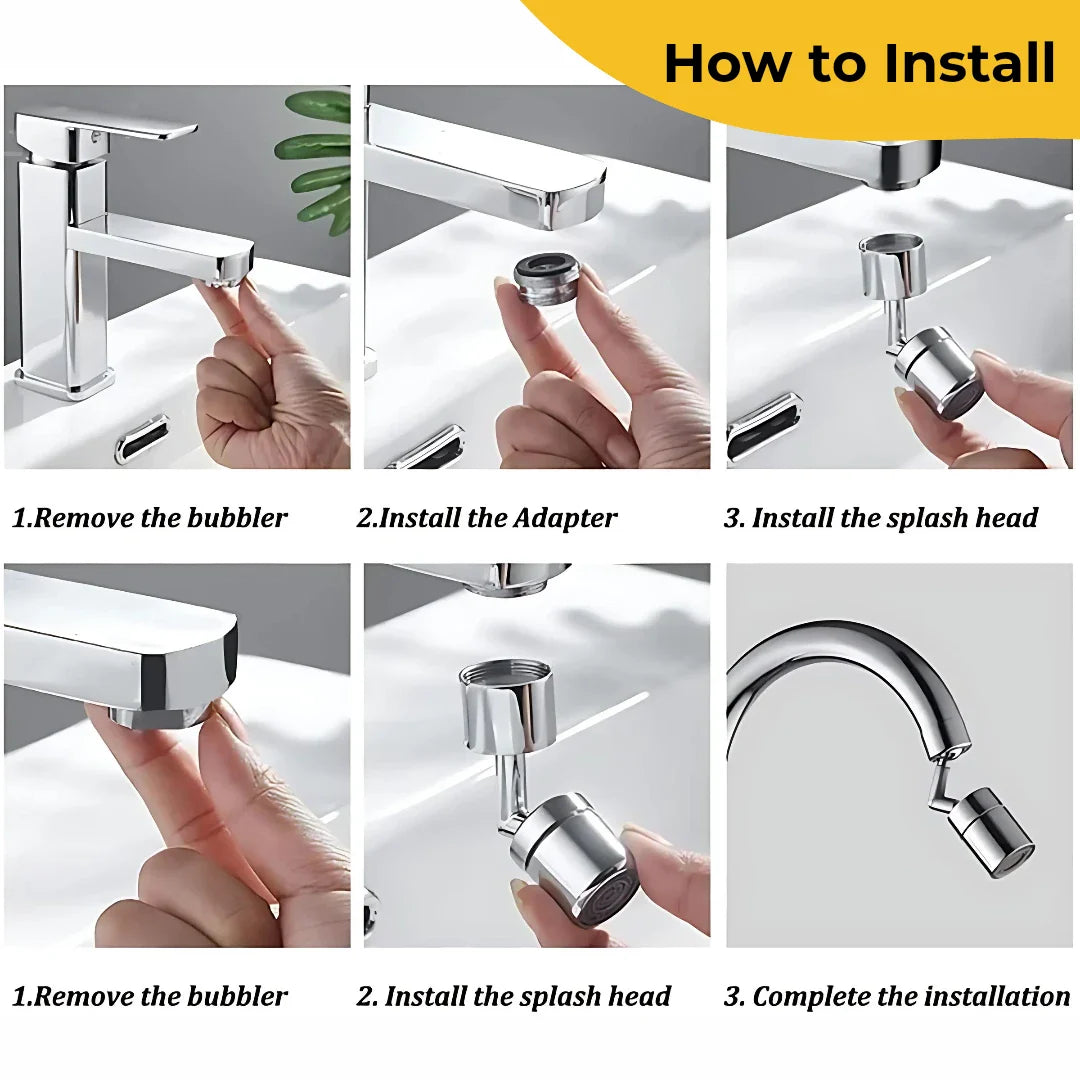 How to Install

1.Remove the bubbler

2.Install the Adapter

3. Install the splash head

1.Remove the bubbler

2. Install the splash head

3. Complete the installation