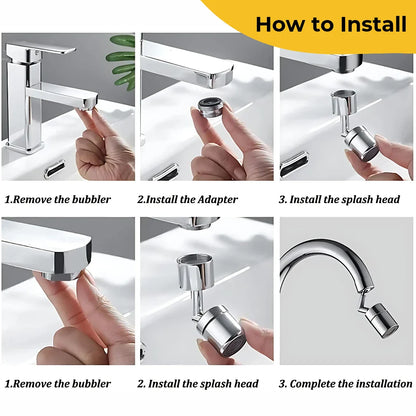 How to Install

1.Remove the bubbler

2.Install the Adapter

3. Install the splash head

1.Remove the bubbler

2. Install the splash head

3. Complete the installation