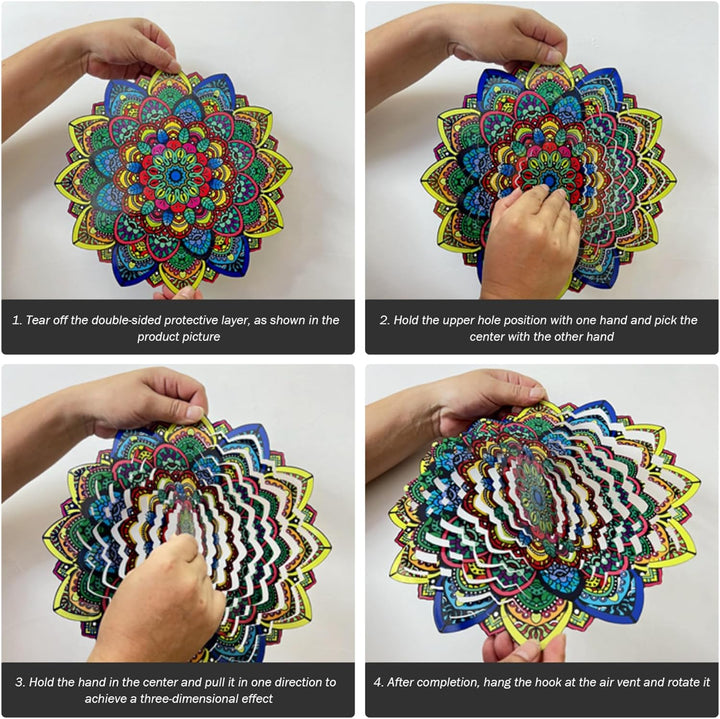 1. Tear off the double-sided protective layer, as shown in the product picture

2. Hold the upper hole position with one hand and pick the center with the other hand

3. Hold the hand in the center and pull it in one direction to achieve a three-dimensional effect

4. After completion, hang the hook at the air vent and rotate it