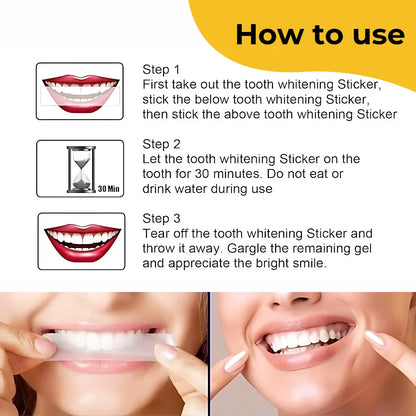 How to use

Step 1
First take out the tooth whitening Sticker, stick the below tooth whitening Sticker, then stick the above tooth whitening Sticker

30 Min

Step 2
Let the tooth whitening Sticker on the tooth for 30 minutes. Do not eat or drink water during use

Step 3
Tear off the tooth whitening Sticker and throw it away. Gargle the remaining gel and appreciate the bright smile.