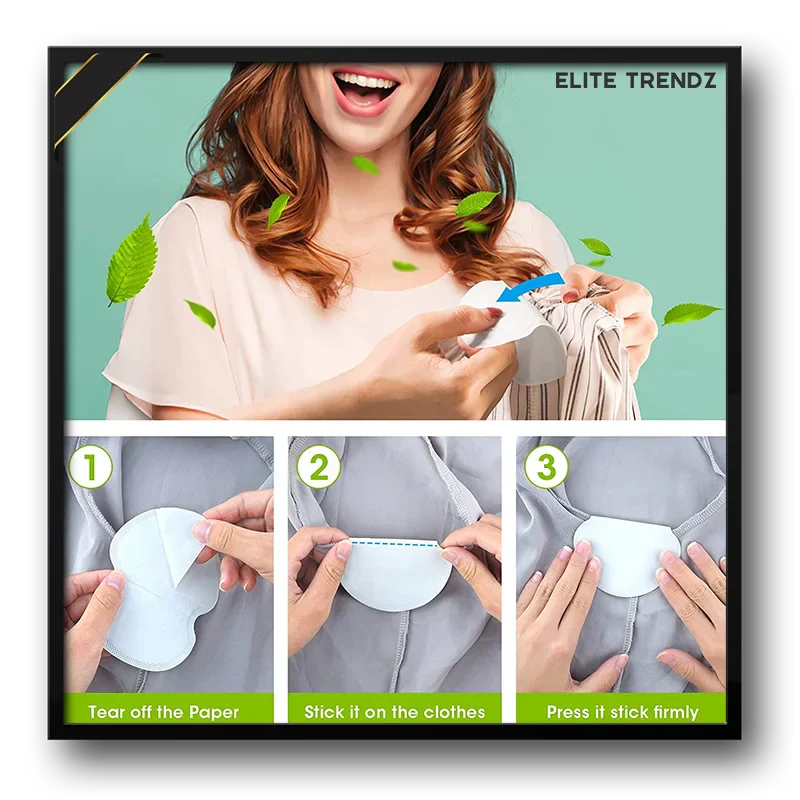 ELITE TRENDZ

1
Tear off the Paper

2
Stick it on the clothes

3
Press it stick firmly