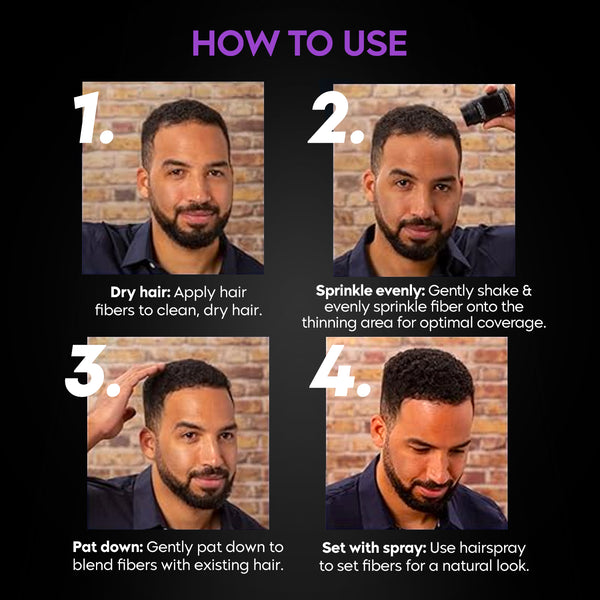 HOW TO USE

1.

Dry hair: Apply hair fibers to clean, dry hair.

2.

Sprinkle evenly: Gently shake & evenly sprinkle fiber onto the thinning area for optimal coverage.

3.

Pat down: Gently pat down to blend fibers with existing hair.

4.

Set with spray: Use hairspray to set fibers for a natural look.